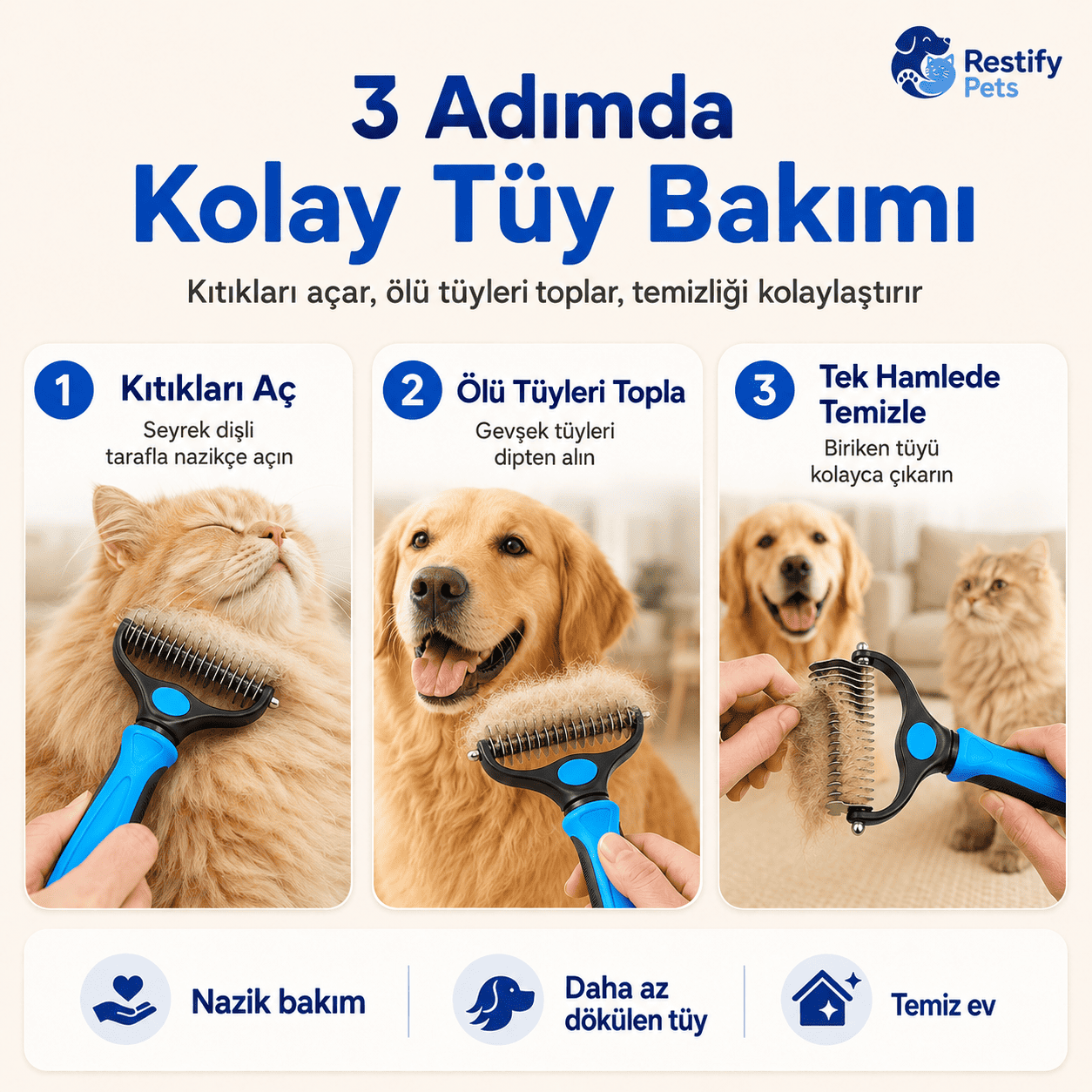 Restify Pets

3 Adımda
Kolay Tüy Bakımı

Kıtıkları açar, ölü tüyleri toplar, temizliği kolaylaştırır

1 Kıtıkları Aç
Seyrek dişli tarafla nazikçe açın

2 Ölü Tüyleri Topla
Gevşek tüyleri dipten alın

3 Tek Hamlede Temizle
Biriken tüyü kolayca çıkarın

Nazik bakım

Daha az dökülen tüy

Temiz ev